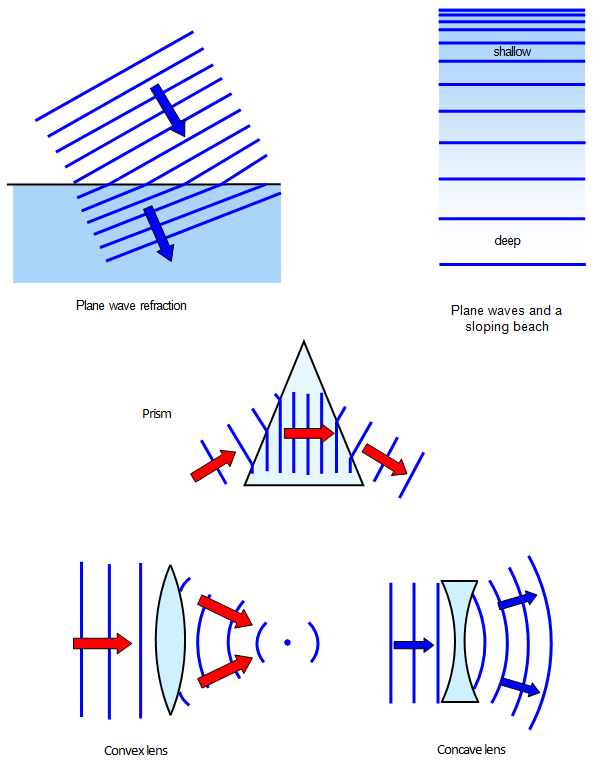 shallow

deep

Plane wave refraction

Plane waves and a sloping beach

Prism

Convex lens

Concave lens